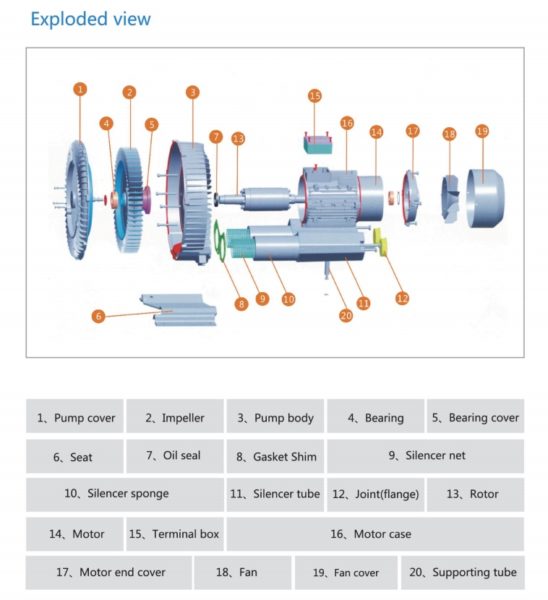 Exploded view

1 2 3 4 5 7 13 15 16 14 17 18 19 6 8 9 10 20 11 12

1、Pump cover
2、Impeller
3、Pump body
4、Bearing
5、Bearing cover
6、Seat
7、Oil seal
8、Gasket Shim
9、Silencer net
10、Silencer sponge
11、Silencer tube
12、Joint(flange)
13、Rotor
14、Motor
15、Terminal box
16、Motor case
17、Motor end cover
18、Fan
19、Fan cover
20、Supporting tube